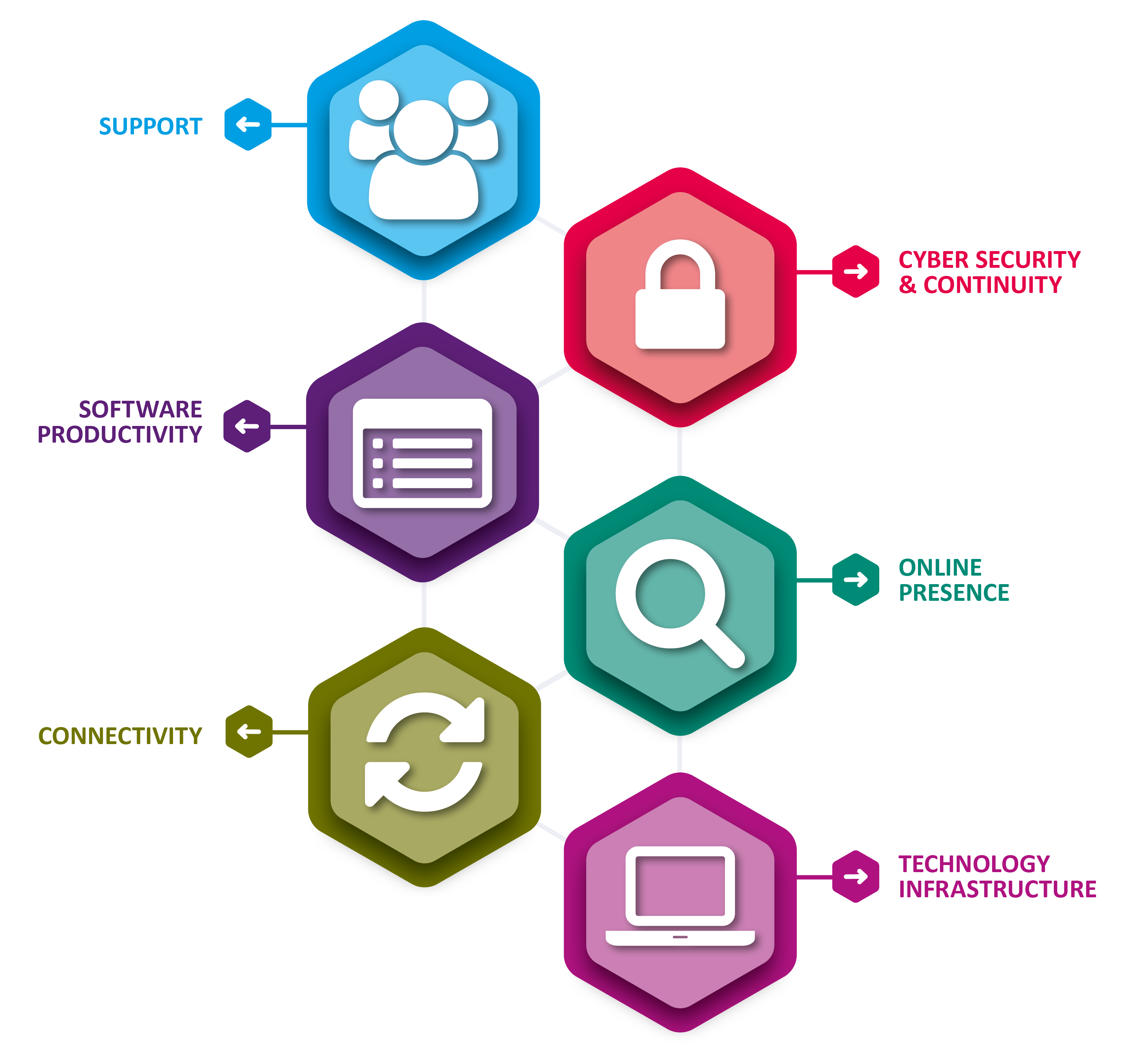 SUPPORT

CYBER SECURITY & CONTINUITY

SOFTWARE PRODUCTIVITY

ONLINE PRESENCE

CONNECTIVITY

TECHNOLOGY INFRASTRUCTURE